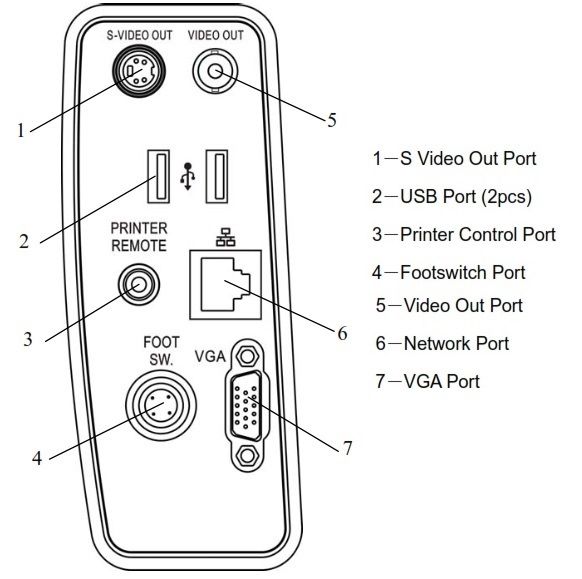 S-VIDEO OUT
VIDEO OUT
1
5
2
PRINTER REMOTE
3
6
FOOT SW.
VGA
4
7

1—S Video Out Port
2—USB Port (2pcs)
3—Printer Control Port
4—Footswitch Port
5—Video Out Port
6—Network Port
7—VGA Port