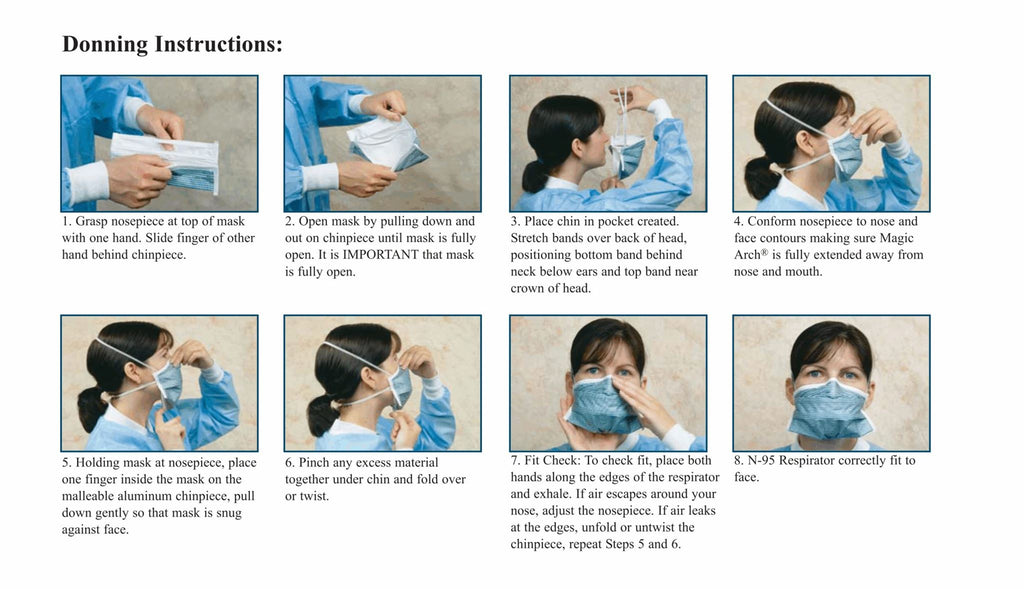 Donning Instructions:

1. Grasp nosepiece at top of mask with one hand. Slide finger of other hand behind chinpiece.

2. Open mask by pulling down and out on chinpiece until mask is fully open. It is IMPORTANT that mask is fully open.

3. Place chin in pocket created. Stretch bands over back of head, positioning bottom band behind neck below ears and top band near crown of head.

4. Conform nosepiece to nose and face contours making sure Magic Arch® is fully extended away from nose and mouth.

5. Holding mask at nosepiece, place one finger inside the mask on the malleable aluminum chinpiece, pull down gently so that mask is snug against face.

6. Pinch any excess material together under chin and fold over or twist.

7. Fit Check: To check fit, place both hands along the edges of the respirator and exhale. If air escapes around your nose, adjust the nosepiece. If air leaks at the edges, unfold or untwist the chinpiece, repeat Steps 5 and 6.

8. N-95 Respirator correctly fit to face.