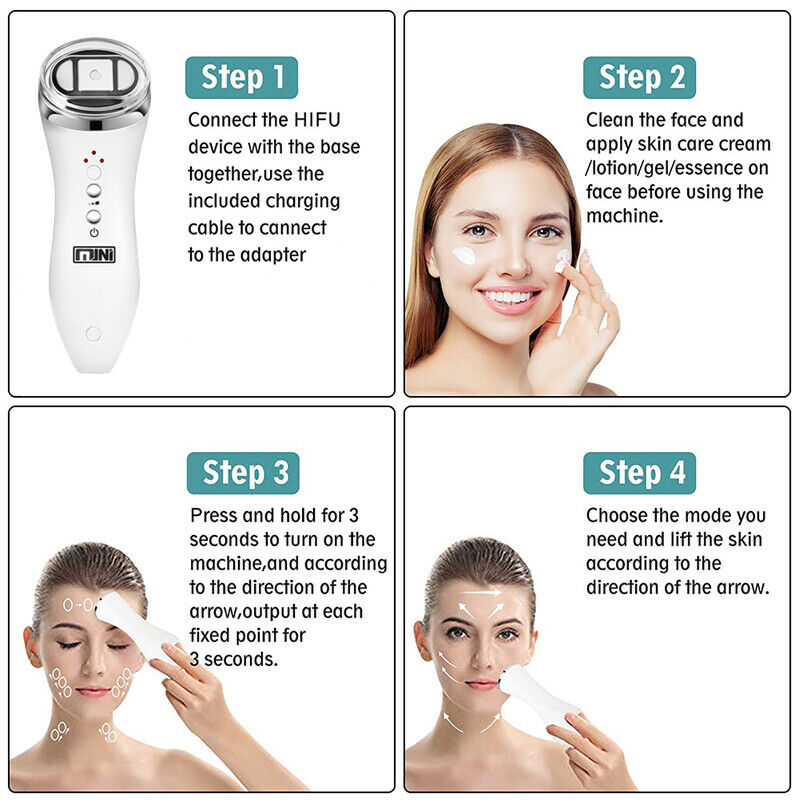 MINI

Step 1

Connect the HIFU device with the base together,use the included charging cable to cannect to the adapter

Step 2

Clean the face and apply skin care cream /lotion/gel/essence on face before using the machine.

Step 3

Press and hold for 3 seconds to turn on the machine,and according to the direction of the arrow,output at each fixed point for 3 seconds.

Step 4

Choose the mode you need and lift the skin according to the direction of the arrow.