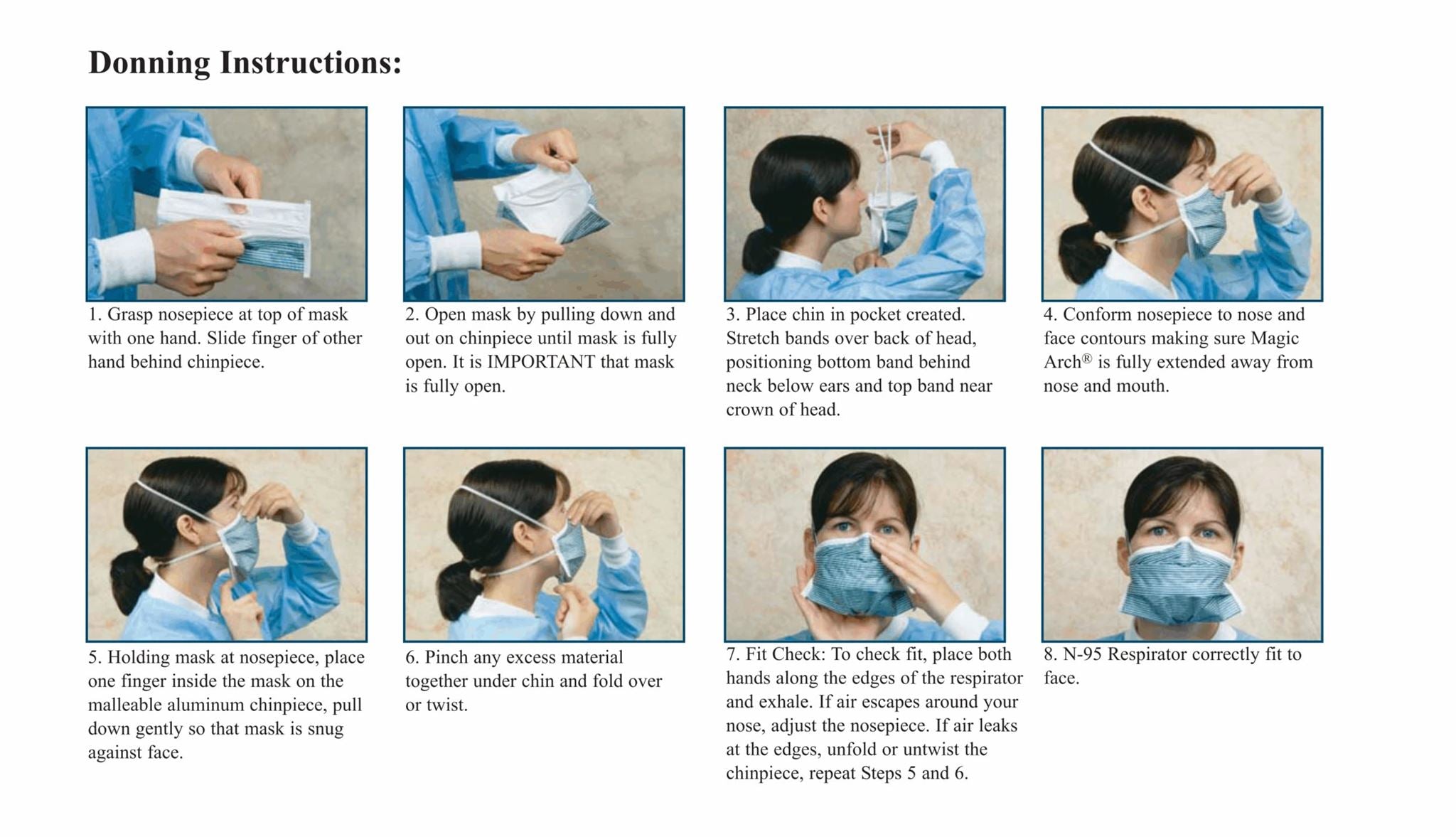 Donning Instructions:

1. Grasp nosepiece at top of mask with one hand. Slide finger of other hand behind chinpiece.

2. Open mask by pulling down and out on chinpiece until mask is fully open. It is IMPORTANT that mask is fully open.

3. Place chin in pocket created. Stretch bands over back of head, positioning bottom band behind neck below ears and top band near crown of head.

4. Conform nosepiece to nose and face contours making sure Magic Arch® is fully extended away from nose and mouth.

5. Holding mask at nosepiece, place one finger inside the mask on the malleable aluminum chinpiece, pull down gently so that mask is snug against face.

6. Pinch any excess material together under chin and fold over or twist.

7. Fit Check: To check fit, place both hands along the edges of the respirator and exhale. If air escapes around your nose, adjust the nosepiece. If air leaks at the edges, unfold or untwist the chinpiece, repeat Steps 5 and 6.

8. N-95 Respirator correctly fit to face.